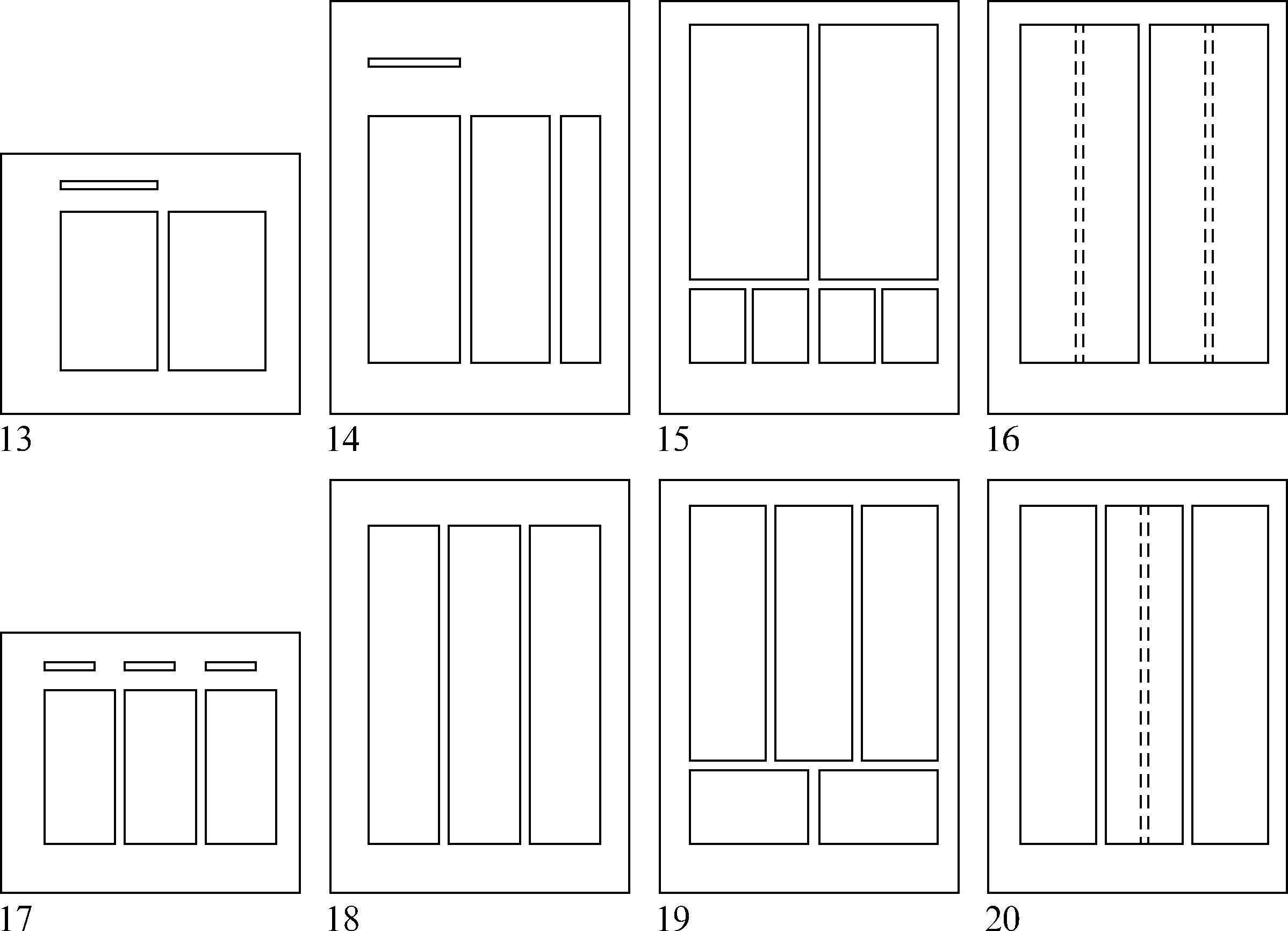 13

14

15

16

17

18

19

20